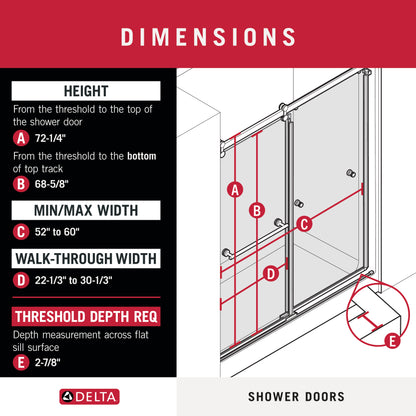 DIMENSIONS

HEIGHT

From the threshold to the top of the shower door

A 72-1/4"

From the threshold to the bottom of top track

B 68-5/8"

MIN/MAX WIDTH

C 52" to 60"

WALK-THROUGH WIDTH

D 22-1/3" to 30-1/3"

THRESHOLD DEPTH REQ

Depth measurement across flat sill surface

E 2-7/8"

A B C D E

DELTA

SHOWER DOORS